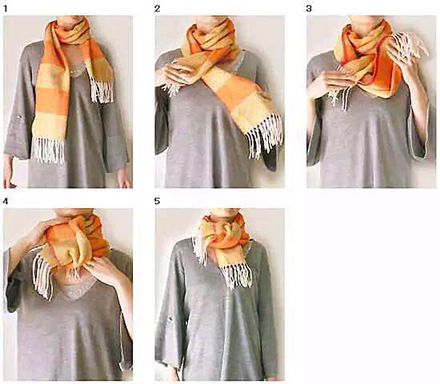 1

2

3

4

5